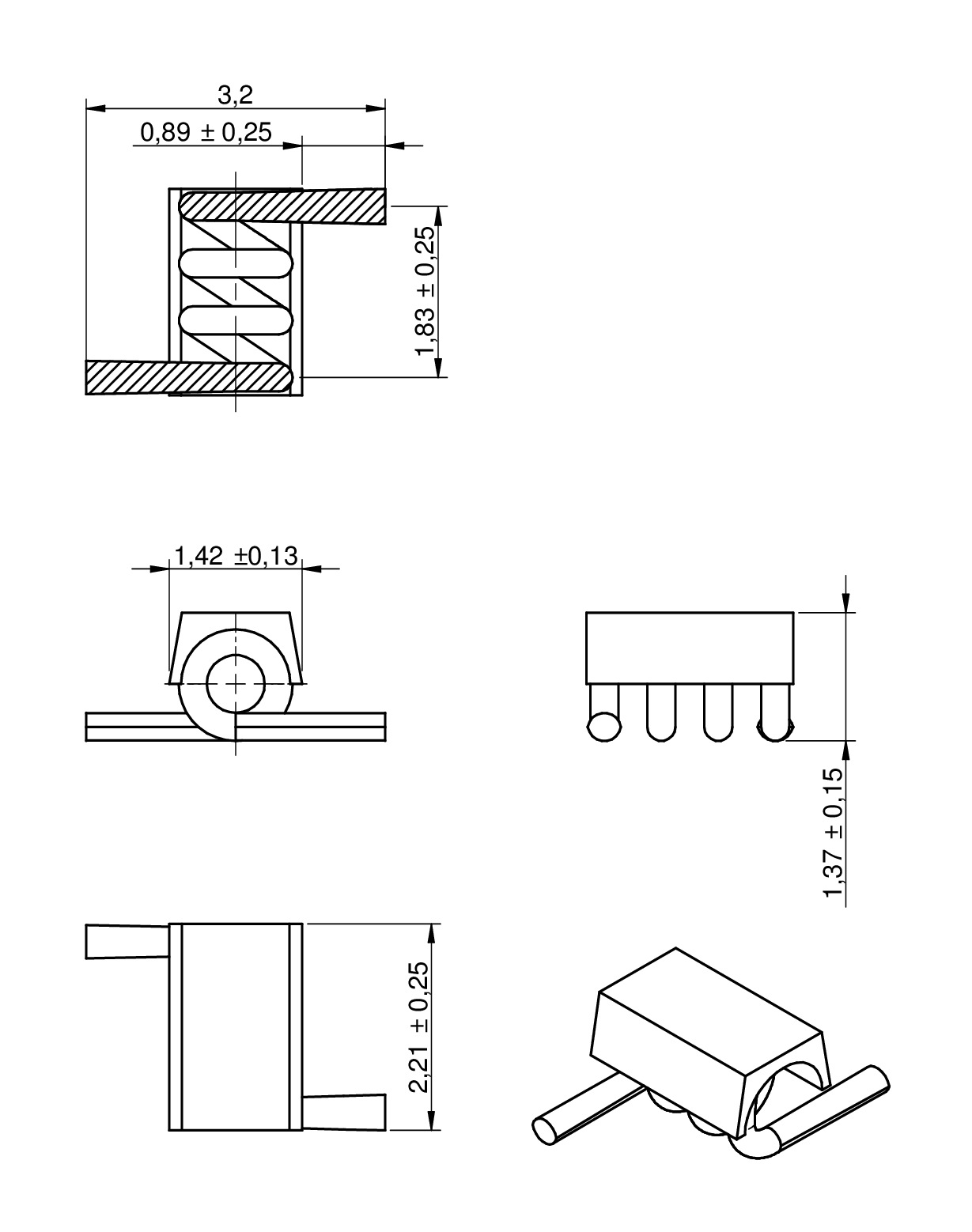 3,2

0,89 ± 0,25

1,83 ± 0,25

1,42 ±0,13

1,37 ± 0,15

2,21 ± 0,25