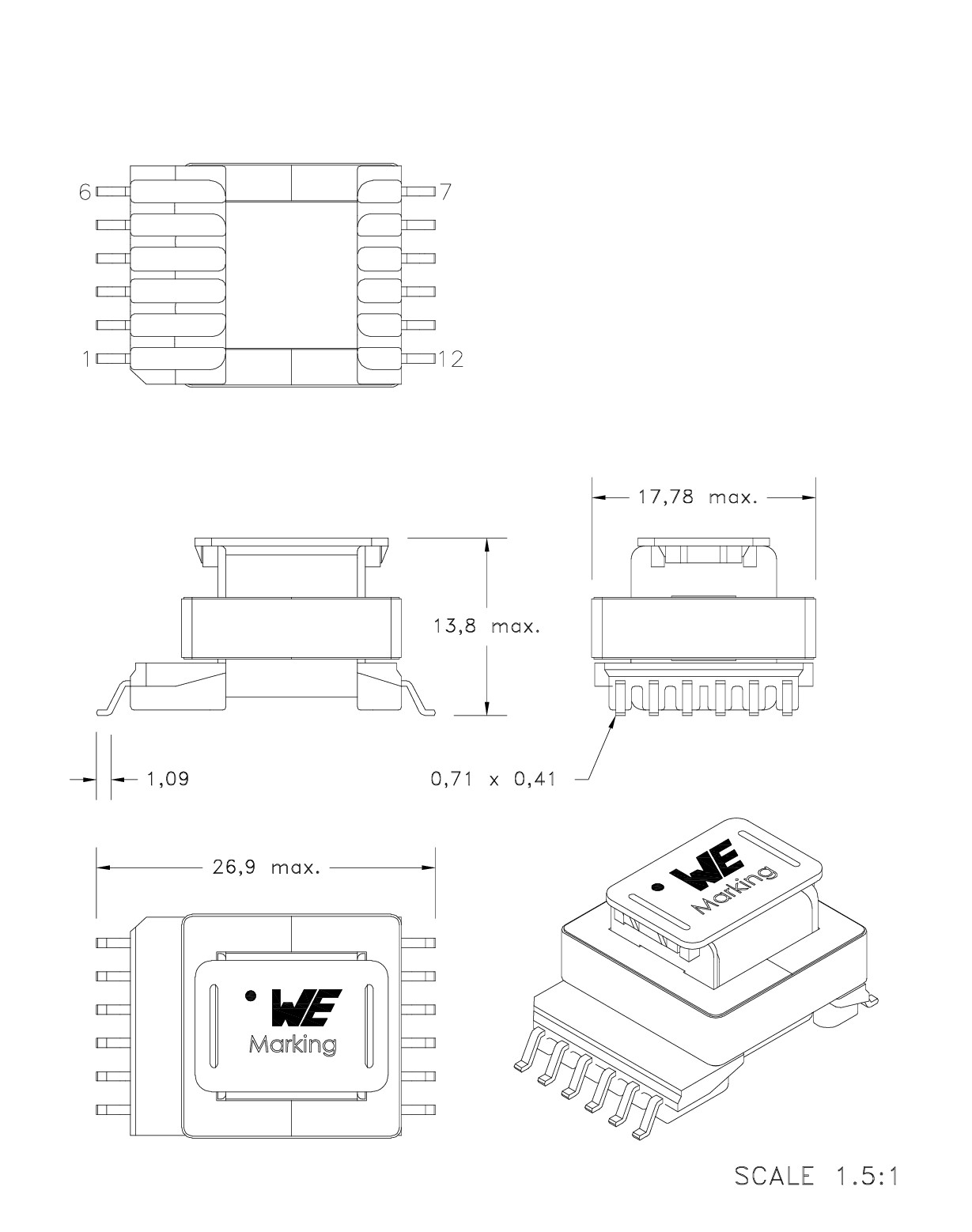 6
7
1
12

17,78 max.

13,8 max.

1,09

0,71 x 0,41

26,9 max.

WE
Marking

WE
Marking

SCALE 1.5:1