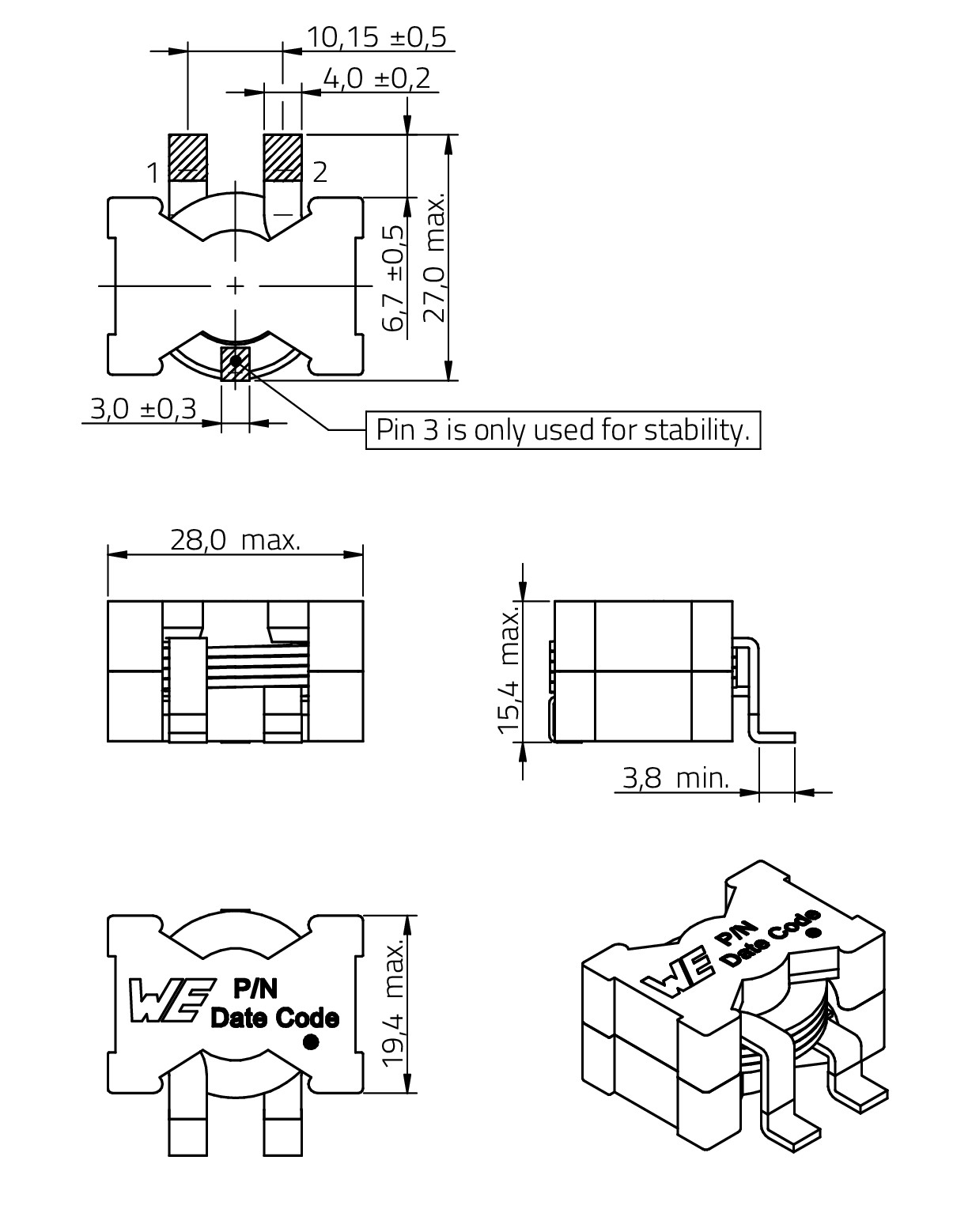 10,15 ±0,5

4,0 ±0,2

1

2

6,7 ±0,5

27,0 max.

3,0 ±0,3

Pin 3 is only used for stability.

28,0 max.

15,4 max.

3,8 min.

WE

P/N

Date Code

19,4 max.

WE

P/N

Date Code