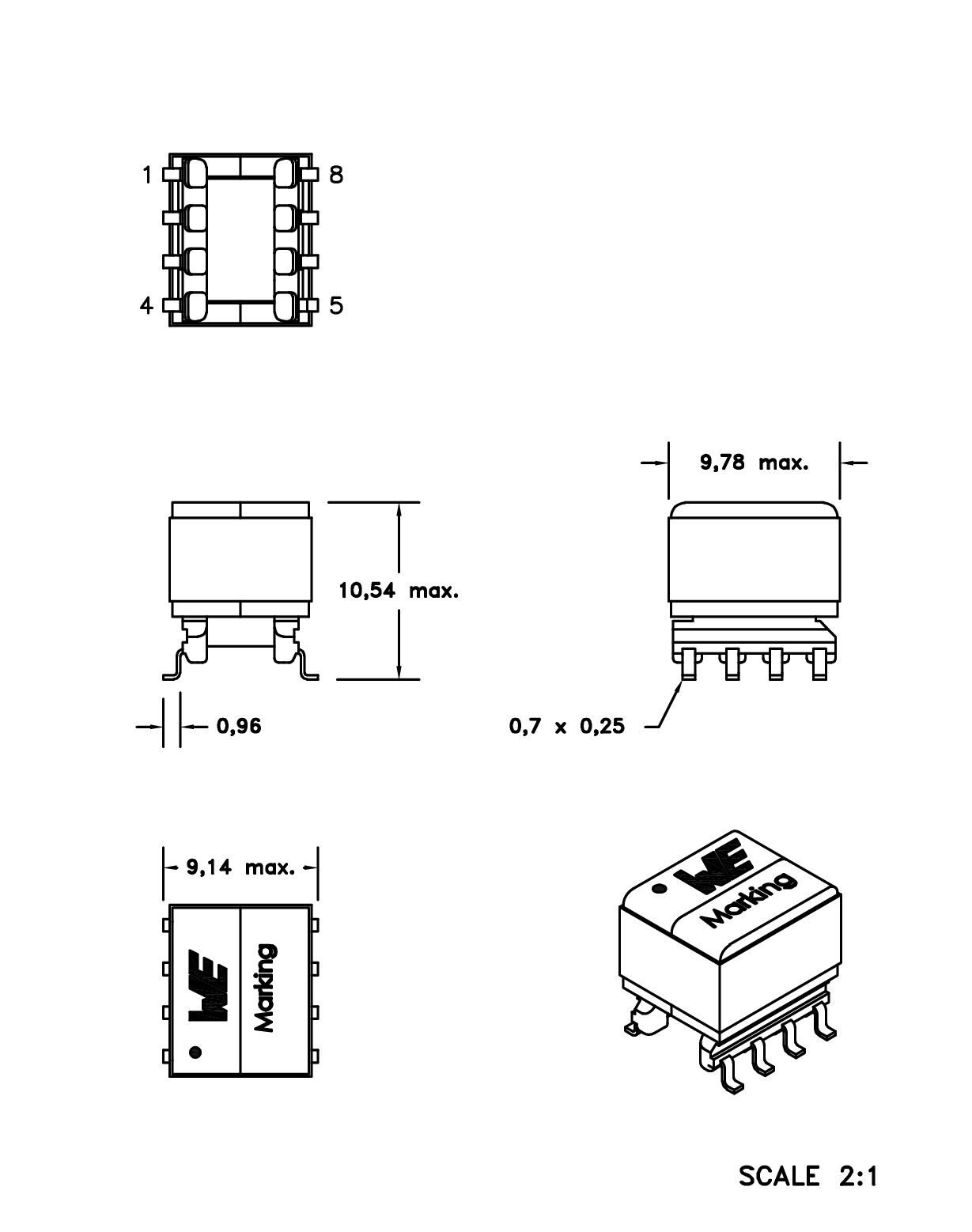 1
8
4
5

9,78 max.

10,54 max.

0,96

0,7 x 0,25

9,14 max.

WE
Marking

WE
Marking

SCALE 2:1