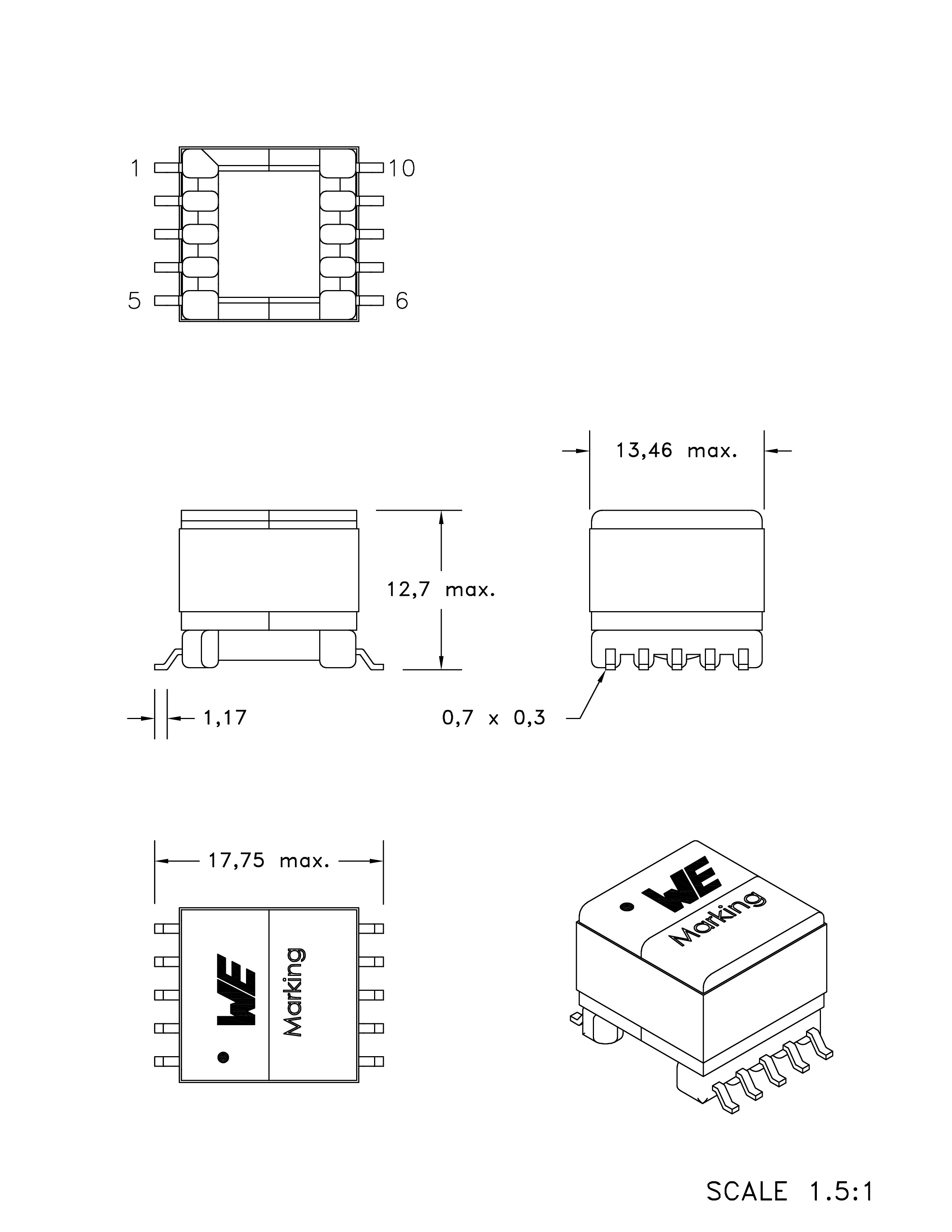 1
10
5
6

13,46 max.

12,7 max.

1,17

0,7 x 0,3

17,75 max.

WE
Marking

WE
Marking

SCALE 1.5:1