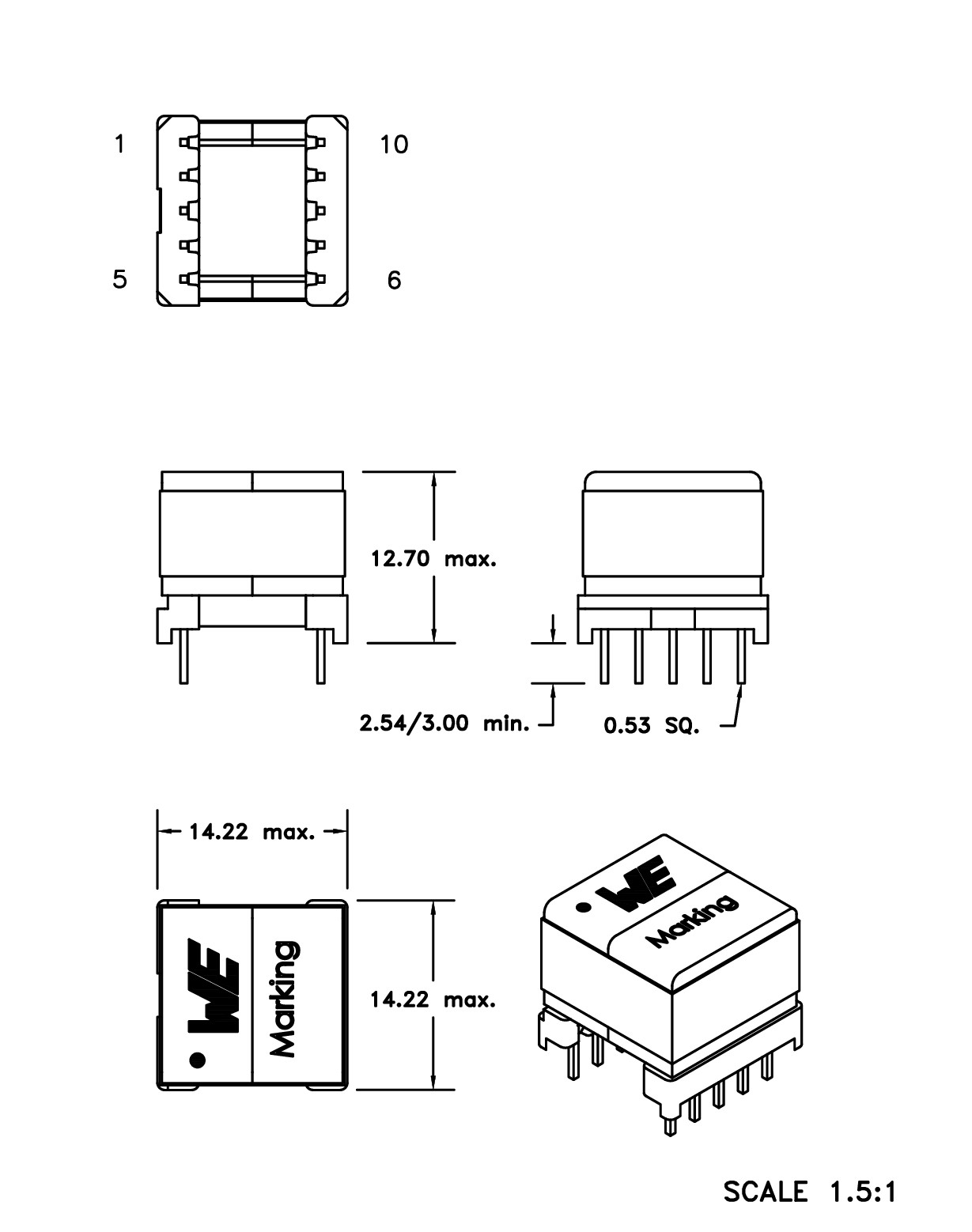 1

10

5

6

12.70 max.

2.54/3.00 min.

0.53 SQ.

14.22 max.

WE

Marking

14.22 max.

WE

Marking

SCALE 1.5:1