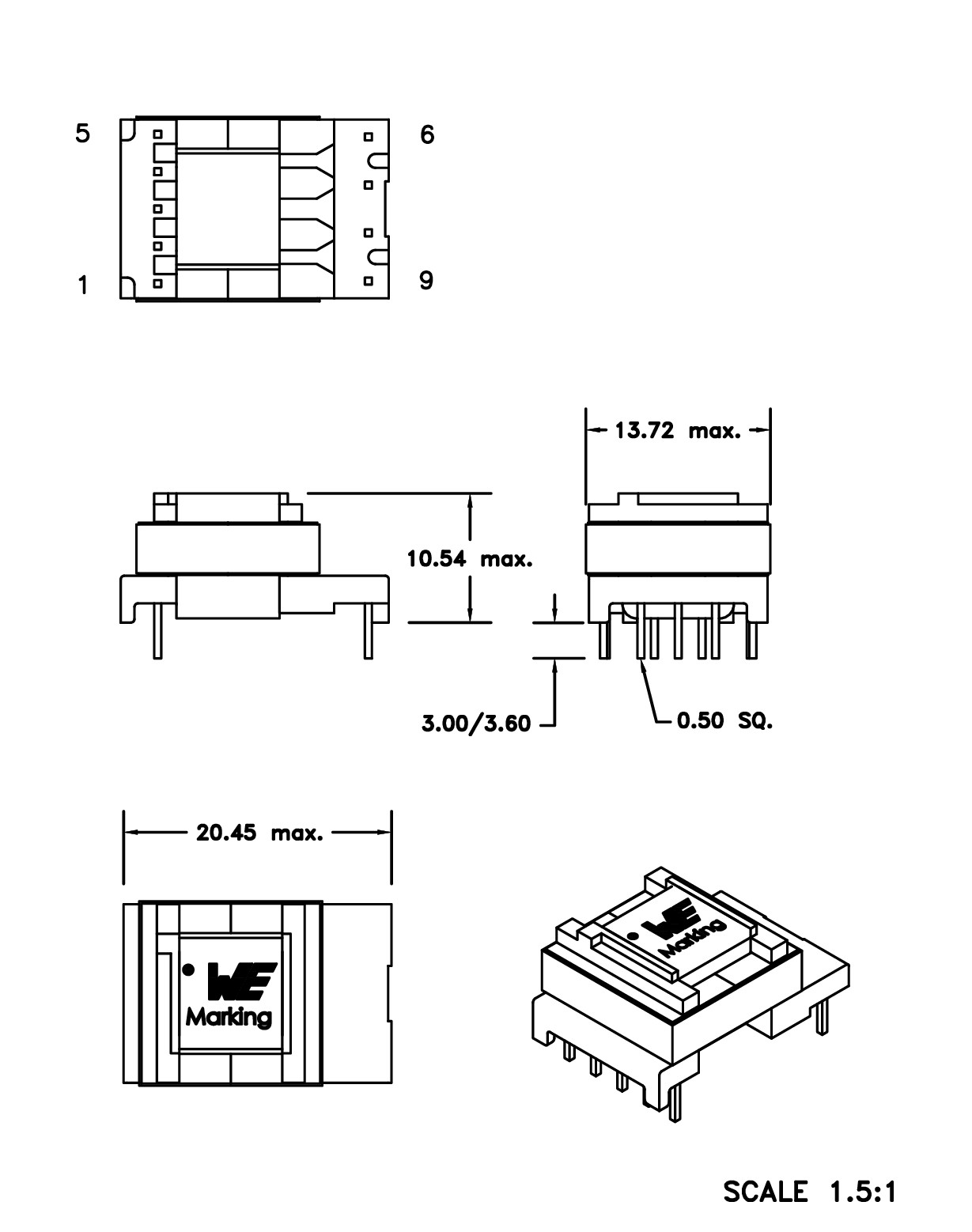 5
6
1
9

13.72 max.
10.54 max.
3.00/3.60
0.50 SQ.

20.45 max.
WE
Marking

WE
Marking

SCALE 1.5:1