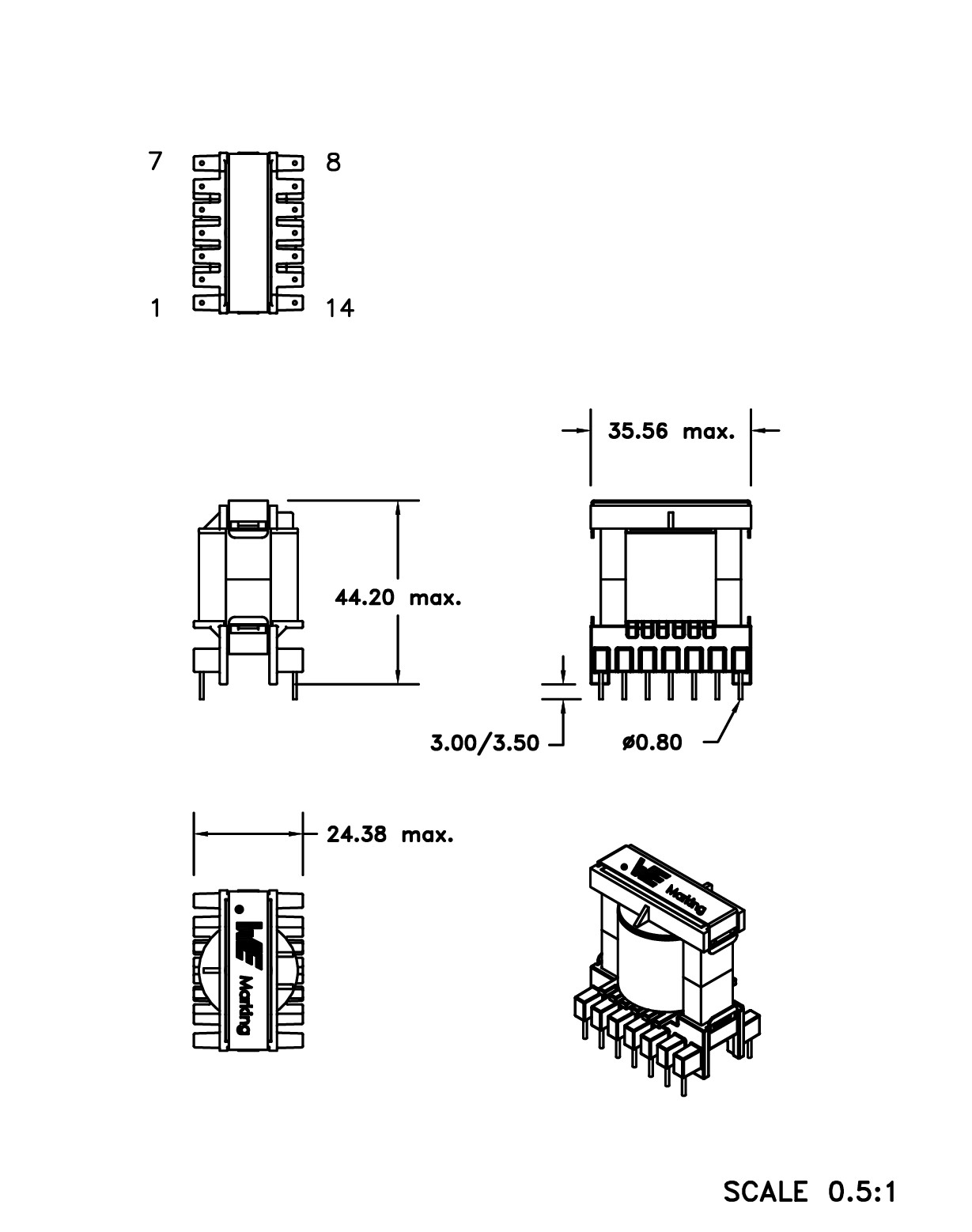 7
8
1
14

35.56 max.

44.20 max.

3.00/3.50

ø0.80

24.38 max.

WE
Marking

WE
Marking

SCALE 0.5:1